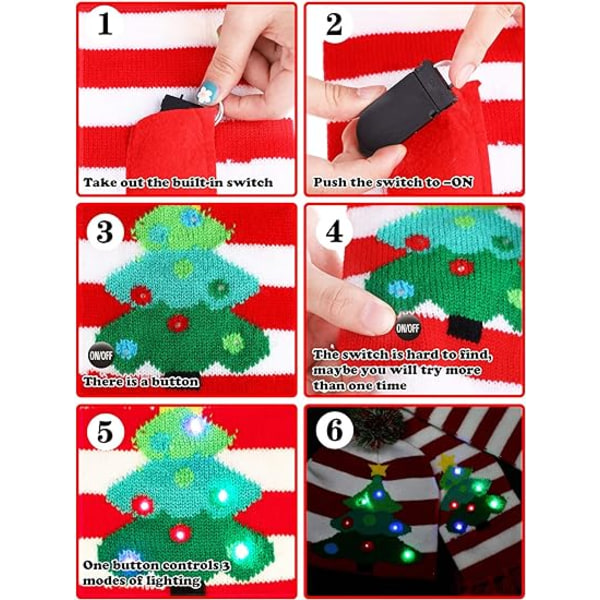 1

Take out the built-in switch

2

Push the switch to –ON

3

ON/OFF

There is a button

4

ON/OFF

The switch is hard to find, maybe you will try more than one time

5

One button controls 3 modes of lighting

6