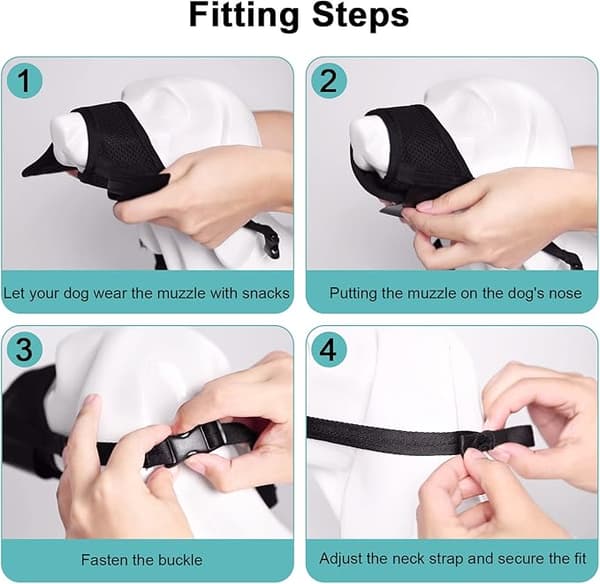 Fitting Steps

1

Let your dog wear the muzzle with snacks

2

Putting the muzzle on the dog's nose

3

Fasten the buckle

4

Adjust the neck strap and secure the fit