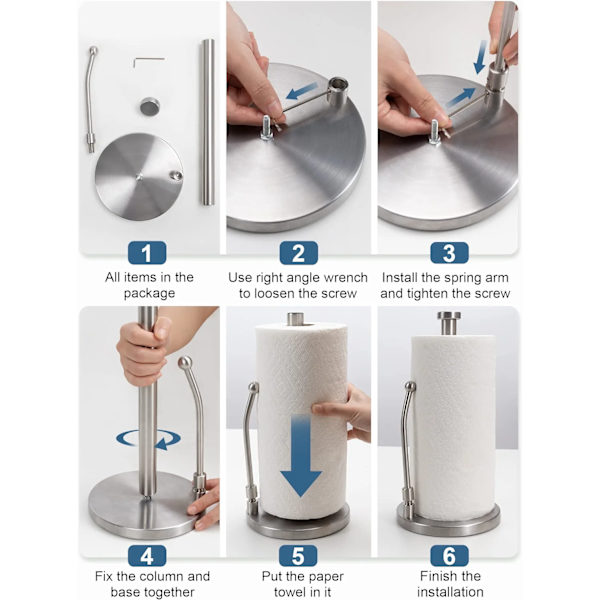 1
All items in the package

2
Use right angle wrench to loosen the screw

3
Install the spring arm and tighten the screw

4
Fix the column and base together

5
Put the paper towel in it

6
Finish the installation