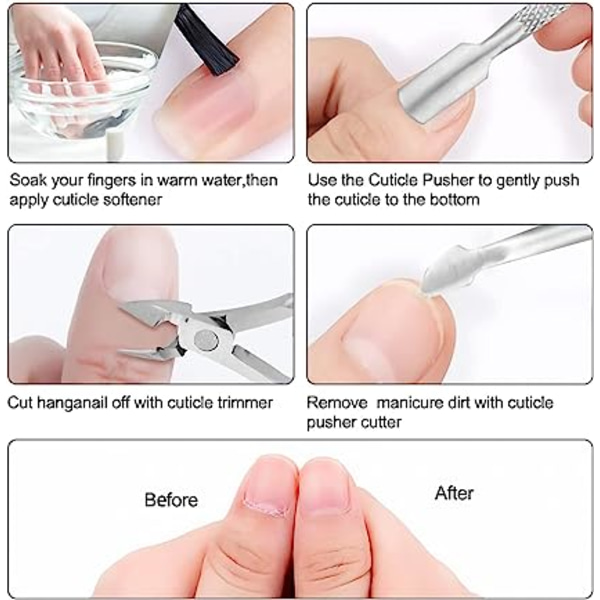 Soak your fingers in warm water,then apply cuticle softener

Use the Cuticle Pusher to gently push the cuticle to the bottom

Cut hanganail off with cuticle trimmer

Remove  manicure dirt with cuticle pusher cutter

Before

After