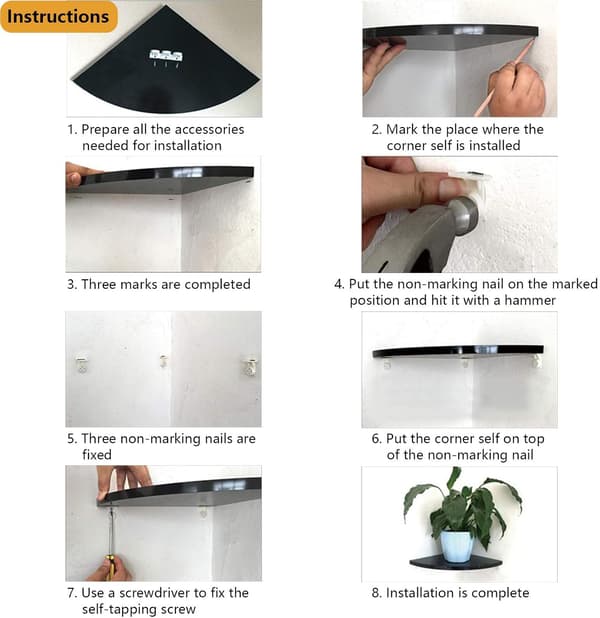 Instructions

1. Prepare all the accessories needed for installation

2. Mark the place where the corner self is installed

3. Three marks are completed

4. Put the non-marking nail on the marked position and hit it with a hammer

5. Three non-marking nails are fixed

6. Put the corner self on top of the non-marking nail

7. Use a screwdriver to fix the self-tapping screw

8. Installation is complete