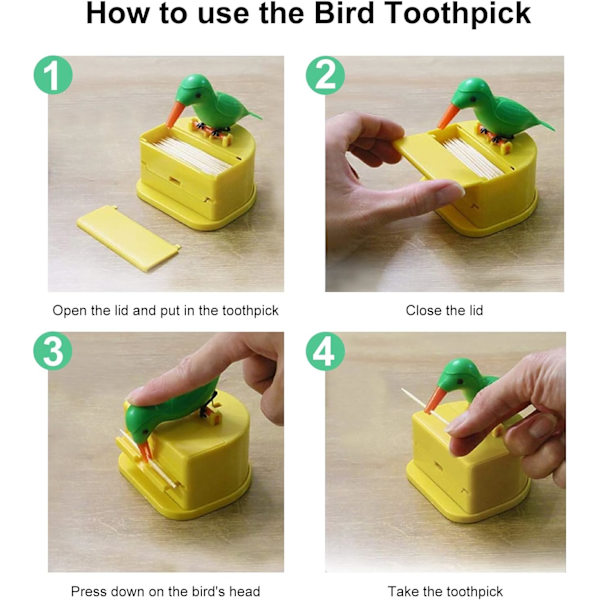 How to use the Bird Toothpick

1

Open the lid and put in the toothpick

2

Close the lid

3

Press down on the bird's head

4

Take the toothpick