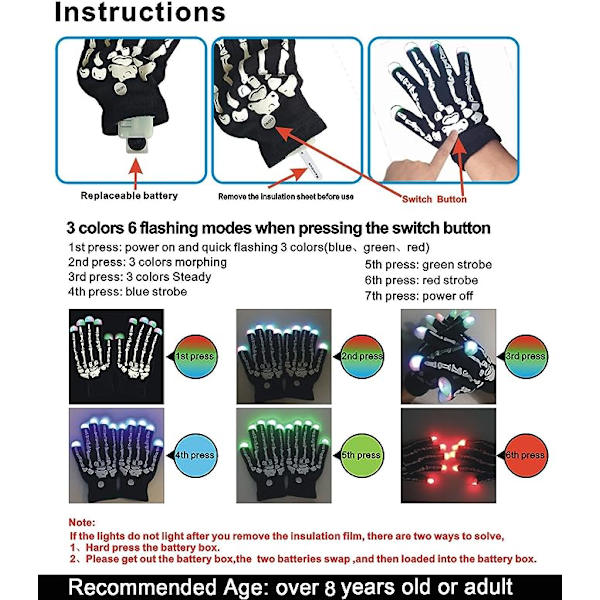 Instructions

Replaceable battery

Remove the insulation sheet before use

Switch Button

3 colors 6 flashing modes when pressing the switch button

1st press: power on and quick flashing 3 colors(blue、green、red)
2nd press: 3 colors morphing
3rd press: 3 colors Steady
4th press: blue strobe

5th press: green strobe
6th press: red strobe
7th press: power off

1st press

2nd press

3rd press

4th press

5th press

6th press

Note:
If the lights do not light after you remove the insulation film, there are two ways to solve,
1、Hard press the battery box.
2、Please get out the battery box,the two batteries swap ,and then loaded into the battery box.

Recommended Age: over 8 years old or adult