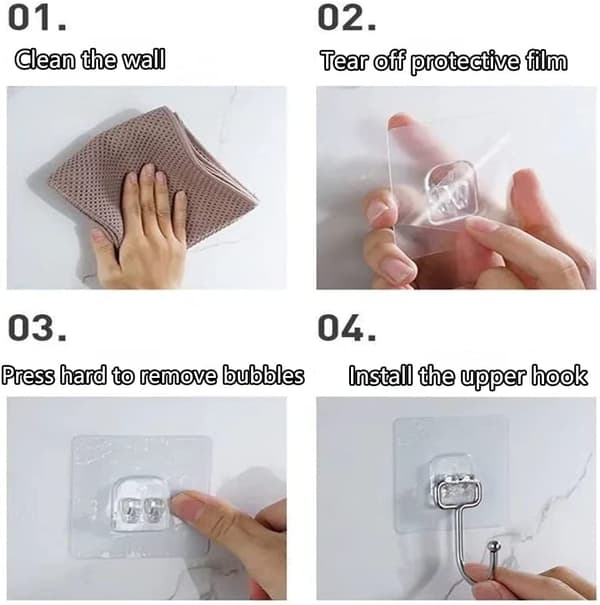 01.
Clean the wall

02.
Tear off protective film

03.
Press hard to remove bubbles

04.
Install the upper hook