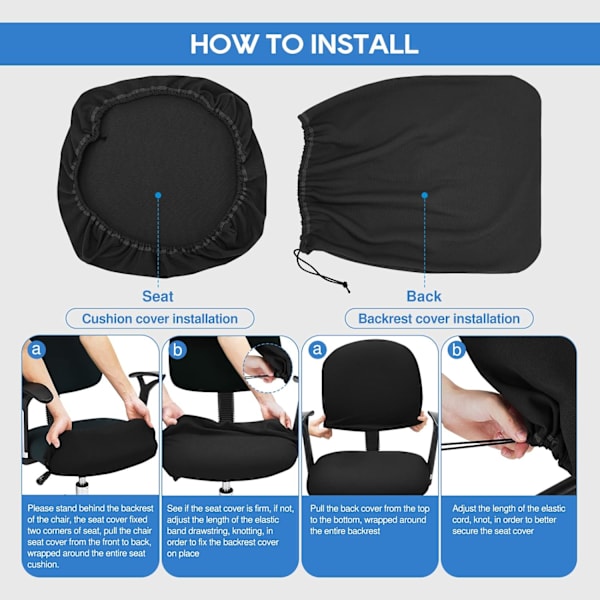 HOW TO INSTALL

Seat

Cushion cover installation

Back

Backrest cover installation

a

Please stand behind the backrest of the chair, the seat cover fixed two corners of seat, pull the chair seat cover from the front to back, wrapped around the entire seat cushion.

b

See if the seat cover is firm, if not, adjust the length of the elastic band drawstring, knotting, in order to fix the backrest cover on place

a

Pull the back cover from the top to the bottom, wrapped around the entire backrest

b

Adjust the length of the elastic cord, knot, in order to better secure the seat cover