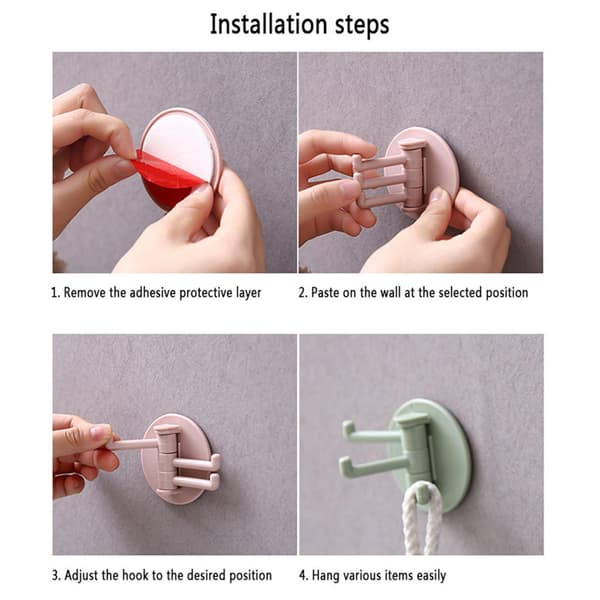 Installation steps

1. Remove the adhesive protective layer

2. Paste on the wall at the selected position

3. Adjust the hook to the desired position

4. Hang various items easily