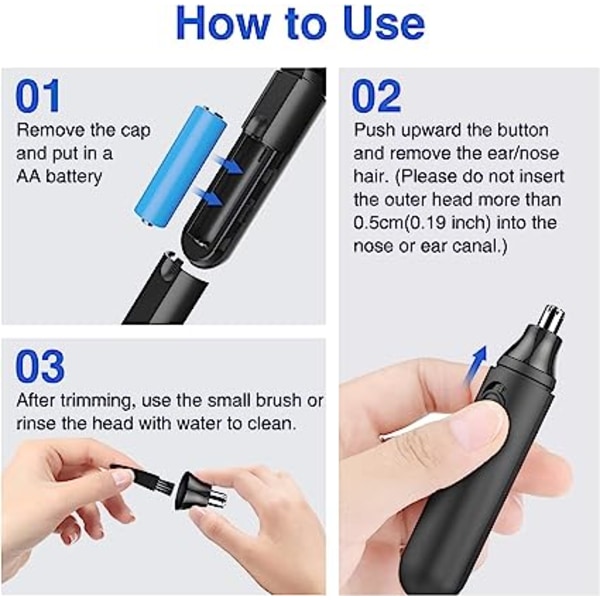 How to Use

01
Remove the cap and put in a AA battery

02
Push upward the button and remove the ear/nose hair. (Please do not insert the outer head more than 0.5cm(0.19 inch) into the nose or ear canal.)

03
After trimming, use the small brush or rinse the head with water to clean.