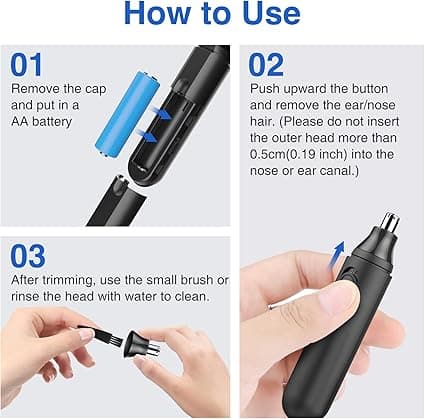 How to Use

01
Remove the cap and put in a AA battery

02
Push upward the button and remove the ear/nose hair. (Please do not insert the outer head more than 0.5cm(0.19 inch) into the nose or ear canal.)

03
After trimming, use the small brush or rinse the head with water to clean.