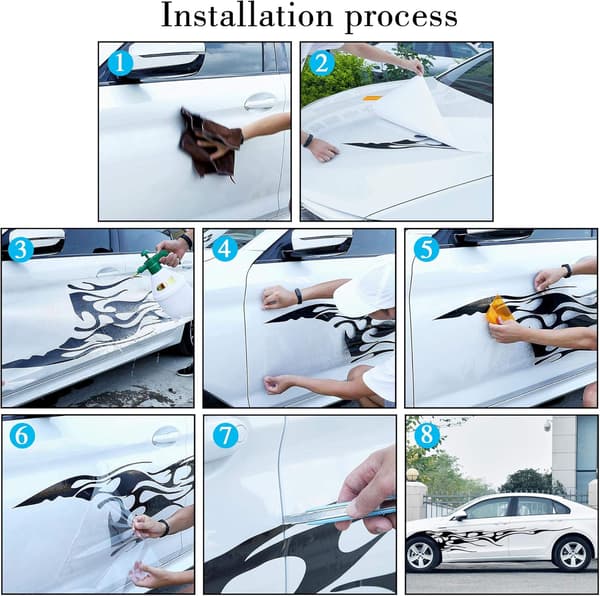 Installation process

1

2

3

4

5

6

7

8