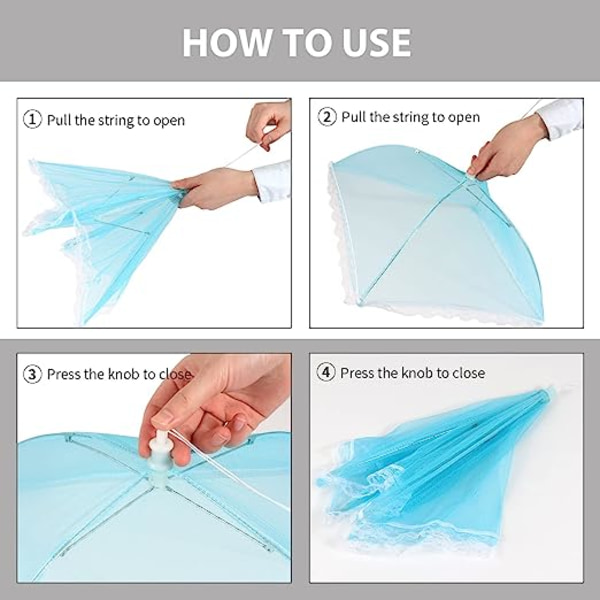 HOW TO USE

① Pull the string to open

② Pull the string to open

③ Press the knob to close

④ Press the knob to close