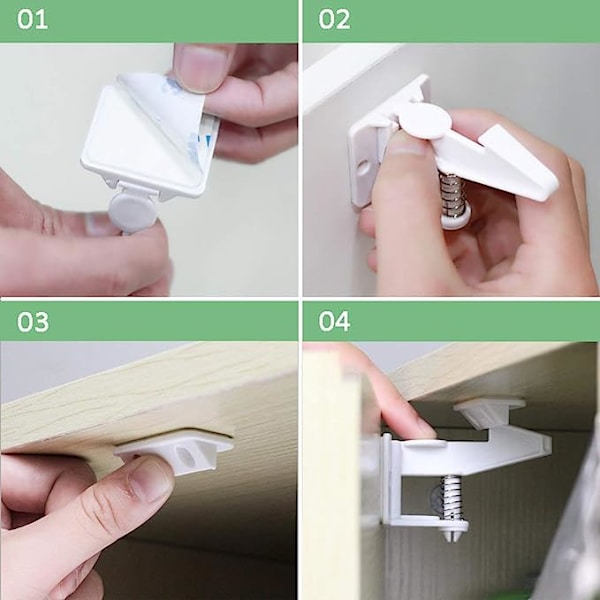 01

02

03

04