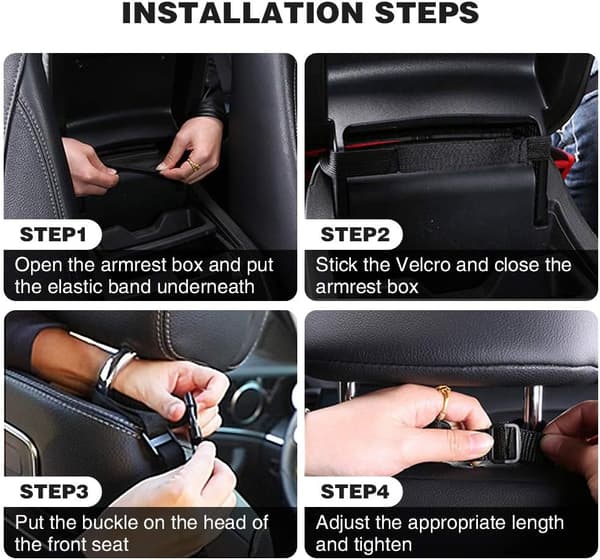 INSTALLATION STEPS

STEP1
Open the armrest box and put the elastic band underneath

STEP2
Stick the Velcro and close the armrest box

STEP3
Put the buckle on the head of the front seat

STEP4
Adjust the appropriate length and tighten