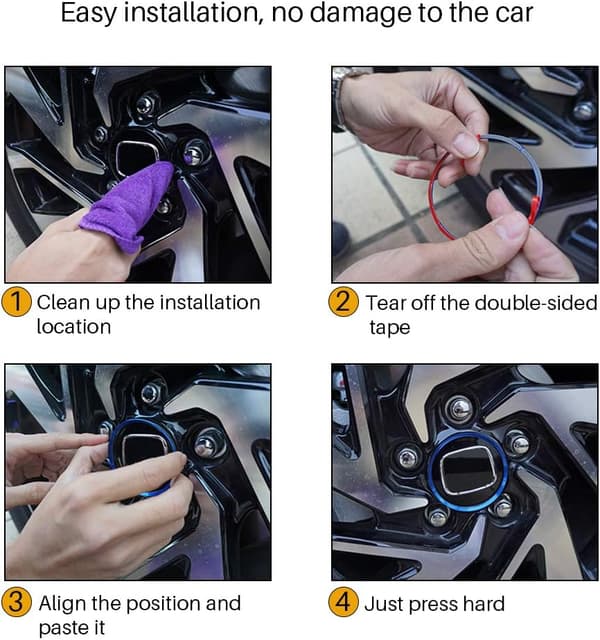 Easy installation, no damage to the car

1 Clean up the installation location

2 Tear off the double-sided tape

3 Align the position and paste it

4 Just press hard