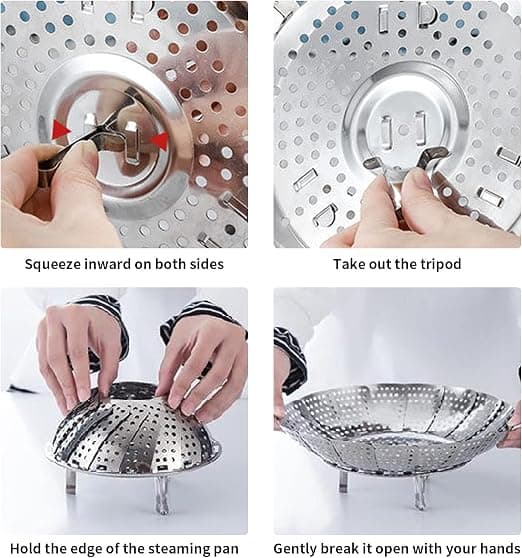 Squeeze inward on both sides

Take out the tripod

Hold the edge of the steaming pan

Gently break it open with your hands