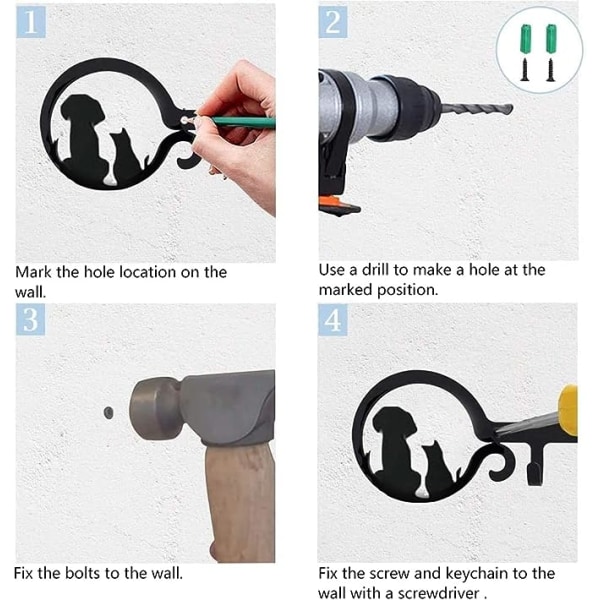 1

Mark the hole location on the wall.

2

Use a drill to make a hole at the marked position.

3

Fix the bolts to the wall.

4

Fix the screw and keychain to the wall with a screwdriver .