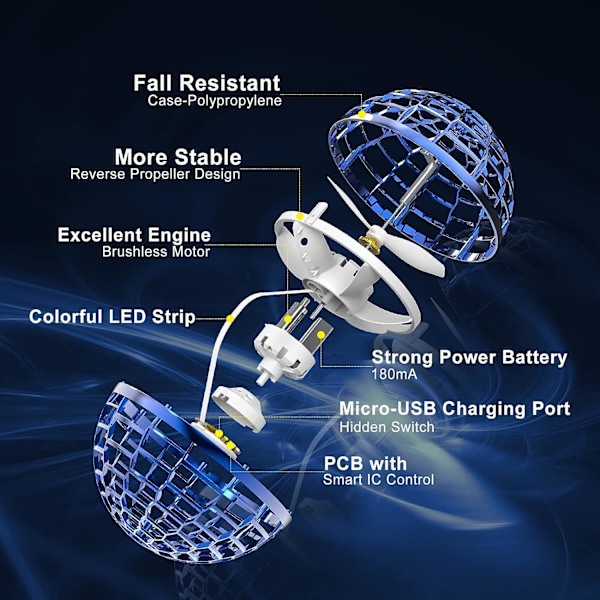 Fall Resistant
Case-Polypropylene

More Stable
Reverse Propeller Design

Excellent Engine
Brushless Motor

Colorful LED Strip

Strong Power Battery
180mA

Micro-USB Charging Port
Hidden Switch

PCB with
Smart IC Control