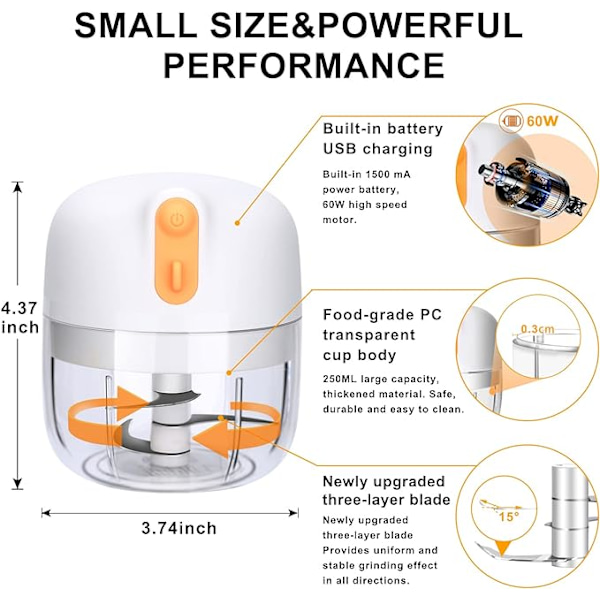 SMALL SIZE&POWERFUL PERFORMANCE

4.37 inch

3.74inch

Built-in battery USB charging

Built-in 1500 mA power battery, 60W high speed motor.

60W

Food-grade PC transparent cup body

250ML large capacity, thickened material. Safe, durable and easy to clean.

0.3cm

Newly upgraded three-layer blade

Newly upgraded three-layer blade Provides uniform and stable grinding effect in all directions.

15°