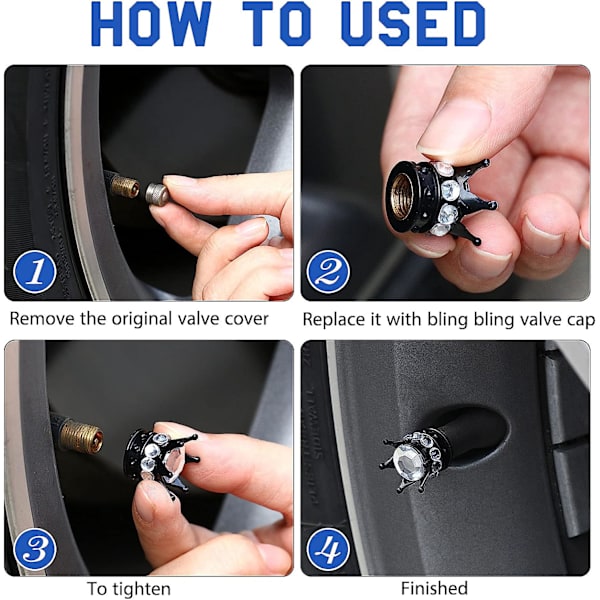 HOW TO USED

1

Remove the original valve cover

2

Replace it with bling bling valve cap

3

To tighten

4

Finished