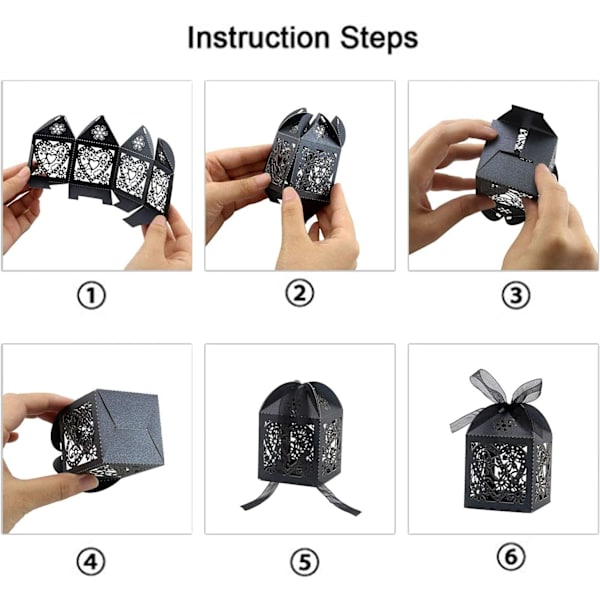 Instruction Steps

①

②

③

④

⑤

⑥