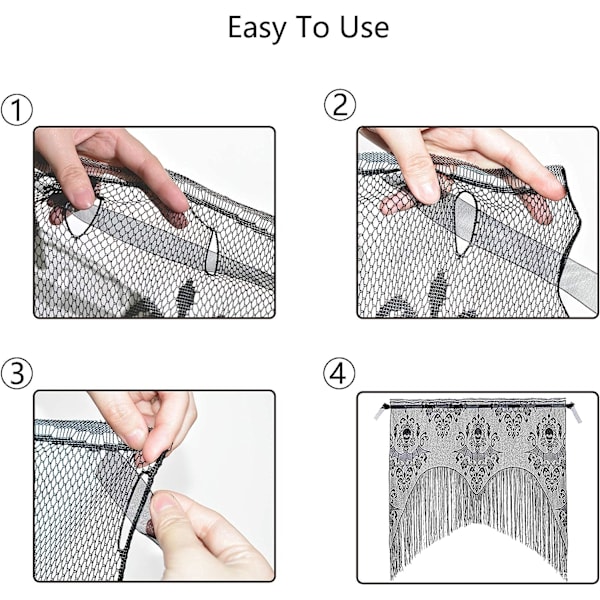 Easy To Use

①

②

③

④