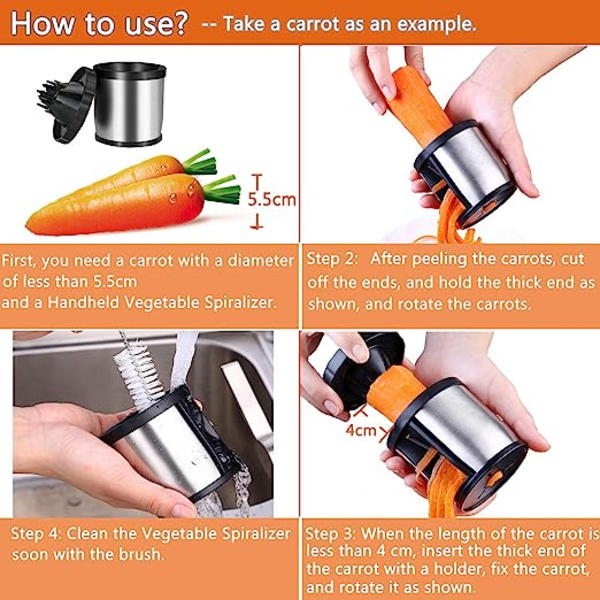 How to use? -- Take a carrot as an example.

5.5cm

First, you need a carrot with a diameter of less than 5.5cm and a Handheld Vegetable Spiralizer.

Step 2: After peeling the carrots, cut off the ends, and hold the thick end as shown, and rotate the carrots.

4cm

Step 4: Clean the Vegetable Spiralizer soon with the brush.

Step 3: When the length of the carrot is less than 4 cm, insert the thick end of the carrot with a holder, fix the carrot, and rotate it as shown.