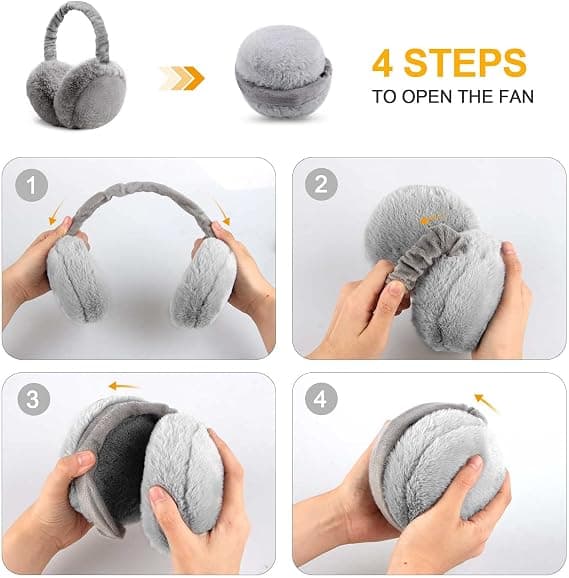 4 STEPS
TO OPEN THE FAN

1

2

3

4