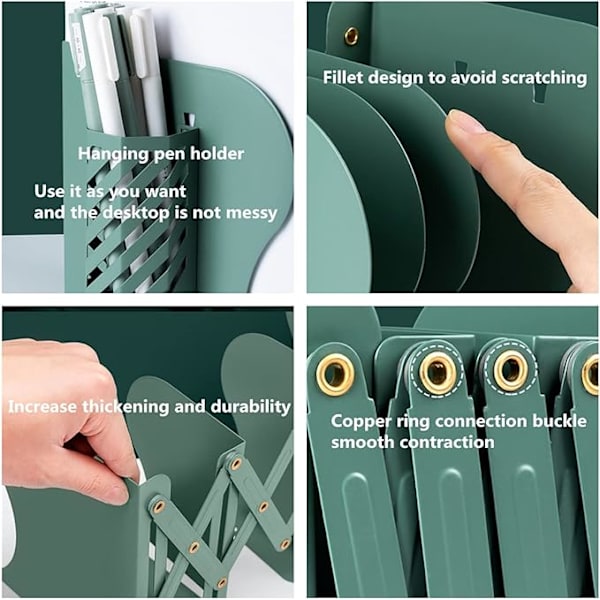 Hanging pen holder

Use it as you want and the desktop is not messy

Fillet design to avoid scratching

Increase thickening and durability

Copper ring connection buckle smooth contraction