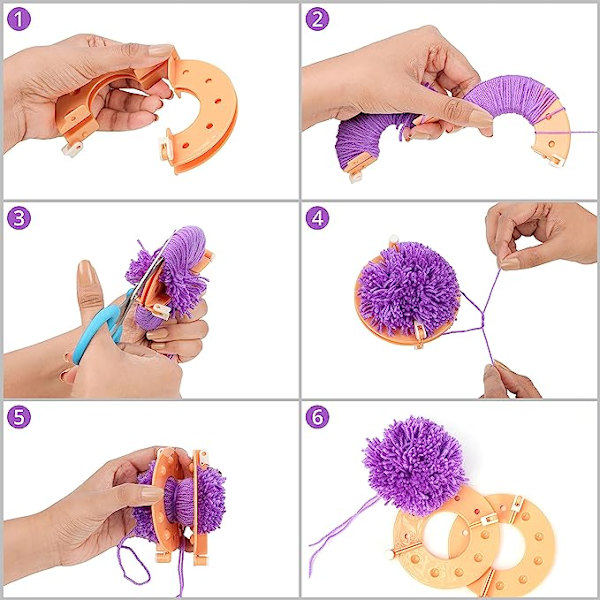 1

2

3

4

5

6