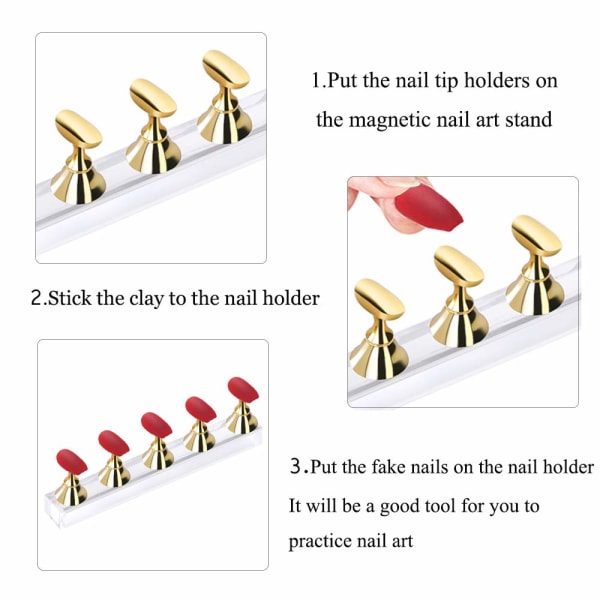 1.Put the nail tip holders on the magnetic nail art stand

2.Stick the clay to the nail holder

3.Put the fake nails on the nail holder
It will be a good tool for you to practice nail art