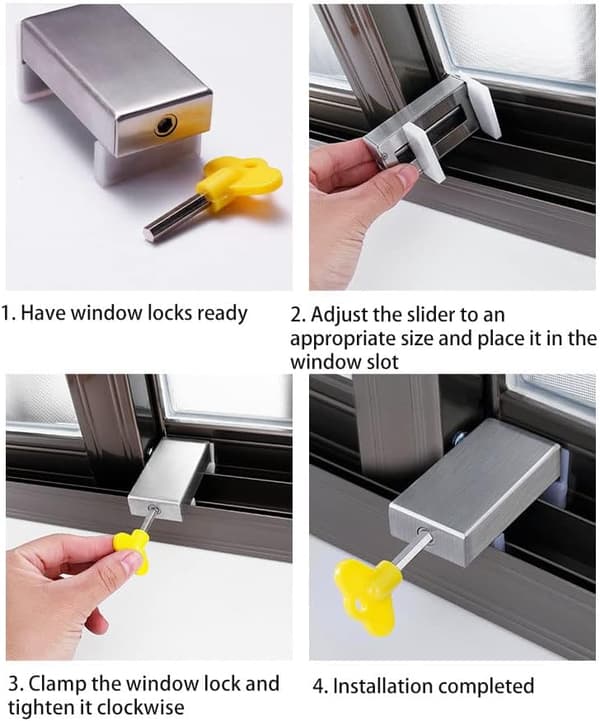 1. Have window locks ready

2. Adjust the slider to an appropriate size and place it in the window slot

3. Clamp the window lock and tighten it clockwise

4. Installation completed