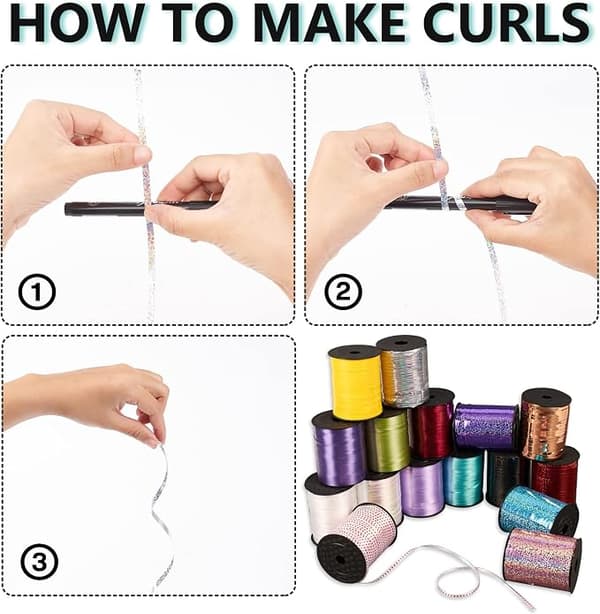 HOW TO MAKE CURLS

①

②

③