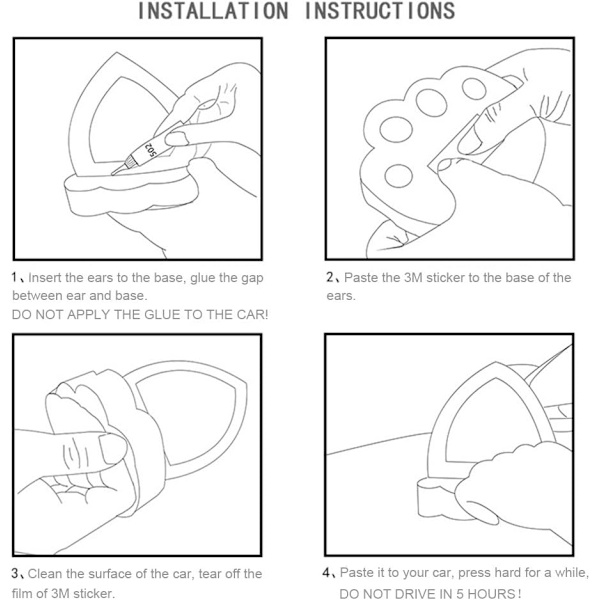 INSTALLATION INSTRUCTIONS

502

1、Insert the ears to the base, glue the gap between ear and base.
DO NOT APPLY THE GLUE TO THE CAR!

2、Paste the 3M sticker to the base of the ears.

3、Clean the surface of the car, tear off the film of 3M sticker.

4、Paste it to your car, press hard for a while,
DO NOT DRIVE IN 5 HOURS!