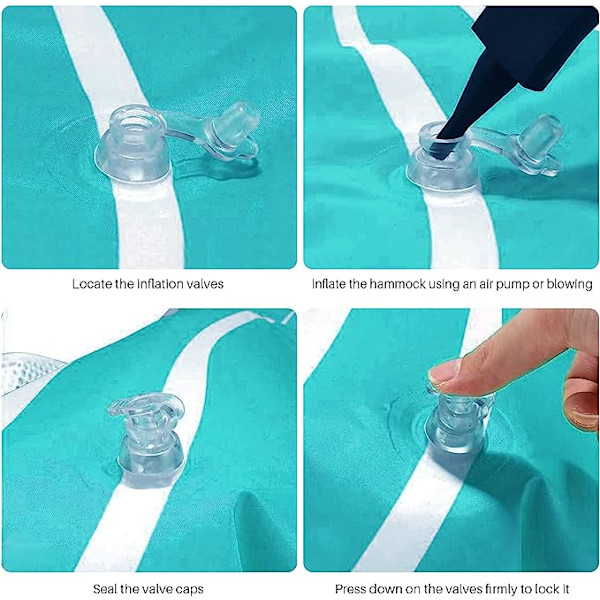 Locate the inflation valves

Inflate the hammock using an air pump or blowing

Seal the valve caps

Press down on the valves firmly to lock it