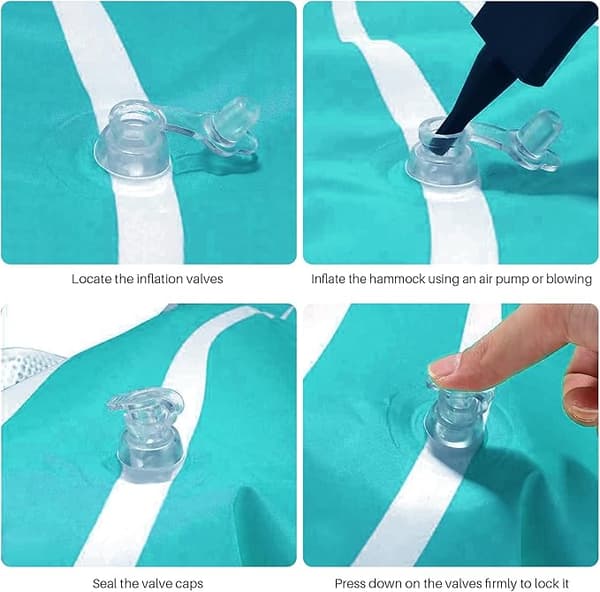 Locate the inflation valves

Inflate the hammock using an air pump or blowing

Seal the valve caps

Press down on the valves firmly to lock it