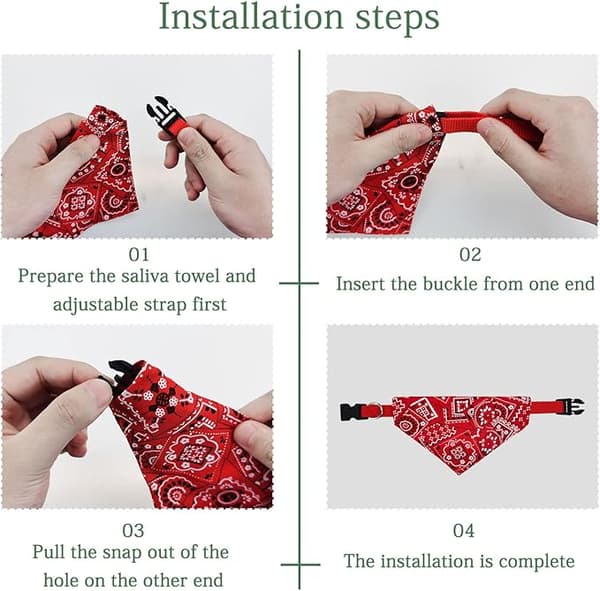 Installation steps

01
Prepare the saliva towel and adjustable strap first

02
Insert the buckle from one end

03
Pull the snap out of the hole on the other end

04
The installation is complete