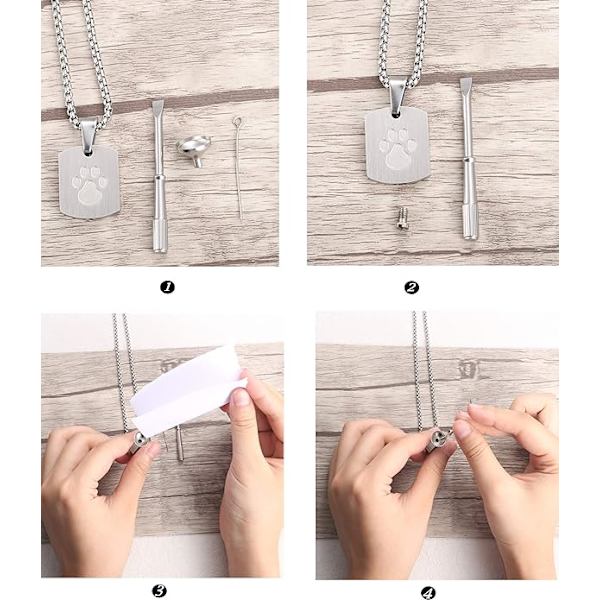 1

2

3

4