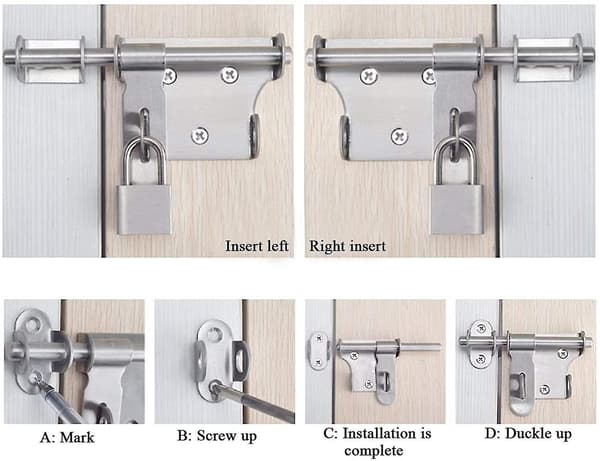 Insert left

Right insert

A: Mark

B: Screw up

C: Installation is complete

D: Duckle up