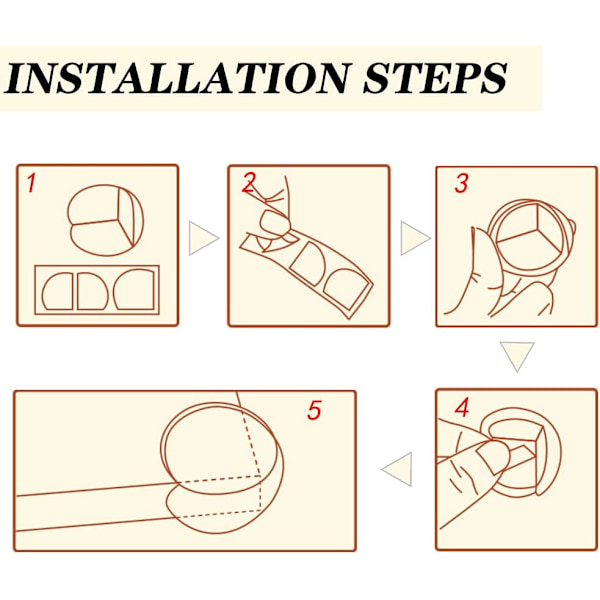 INSTALLATION STEPS

1

2

3

4

5