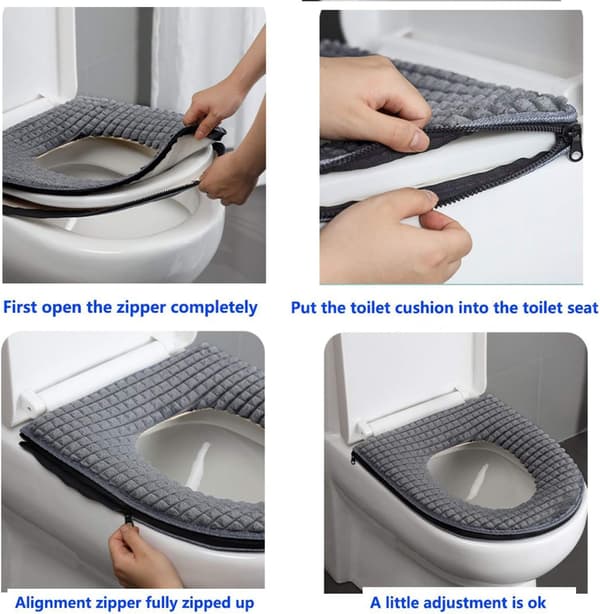 First open the zipper completely

Put the toilet cushion into the toilet seat

Alignment zipper fully zipped up

A little adjustment is ok