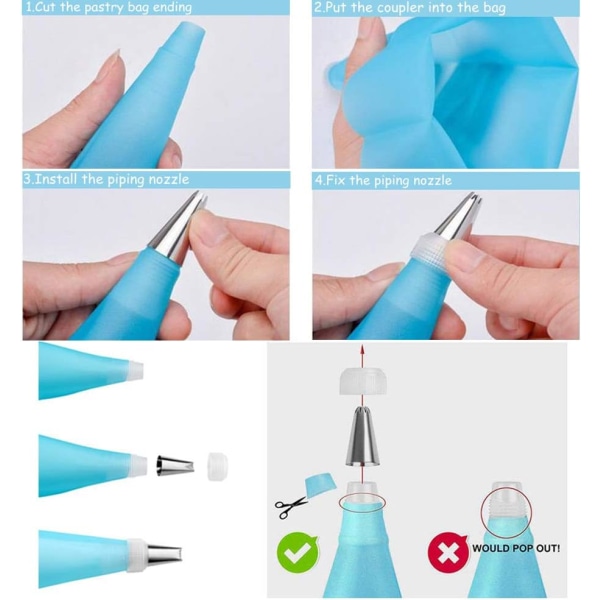 1.Cut the pastry bag ending

2.Put the coupler into the bag

3.Install the piping nozzle

4.Fix the piping nozzle

WOULD POP OUT!