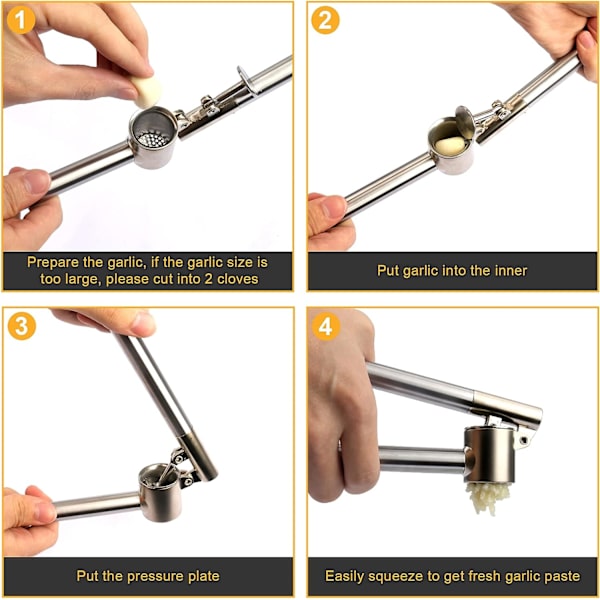 1

Prepare the garlic, if the garlic size is too large, please cut into 2 cloves

2

Put garlic into the inner

3

Put the pressure plate

4

Easily squeeze to get fresh garlic paste