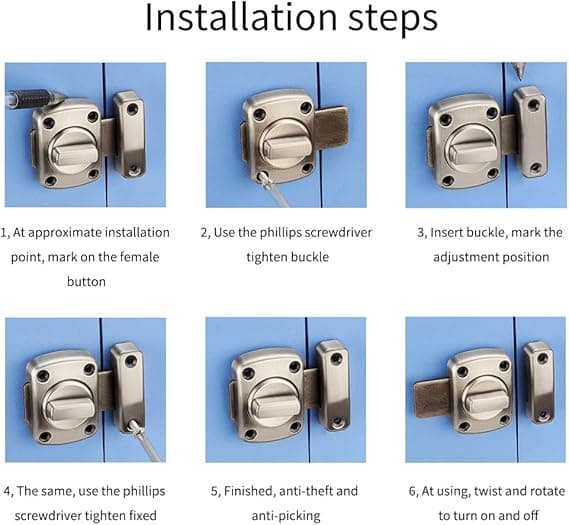 Installation steps

1, At approximate installation point, mark on the female button

2, Use the phillips screwdriver tighten buckle

3, Insert buckle, mark the adjustment position

4, The same, use the phillips screwdriver tighten fixed

5, Finished, anti-theft and anti-picking

6, At using, twist and rotate to turn on and off