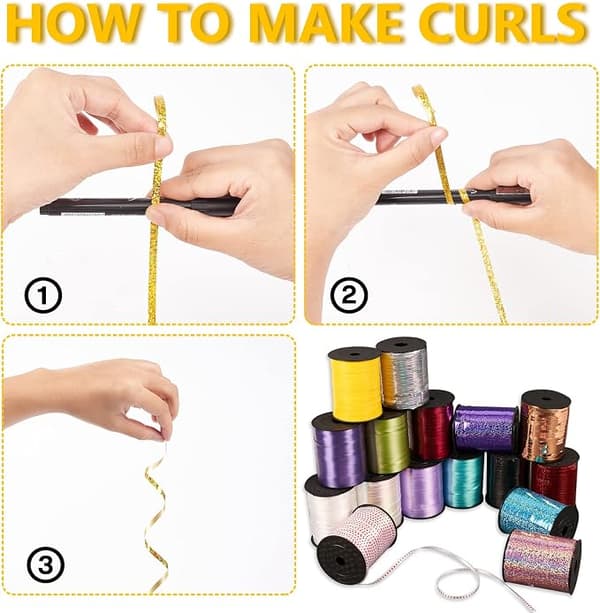 HOW TO MAKE CURLS

①

②

③