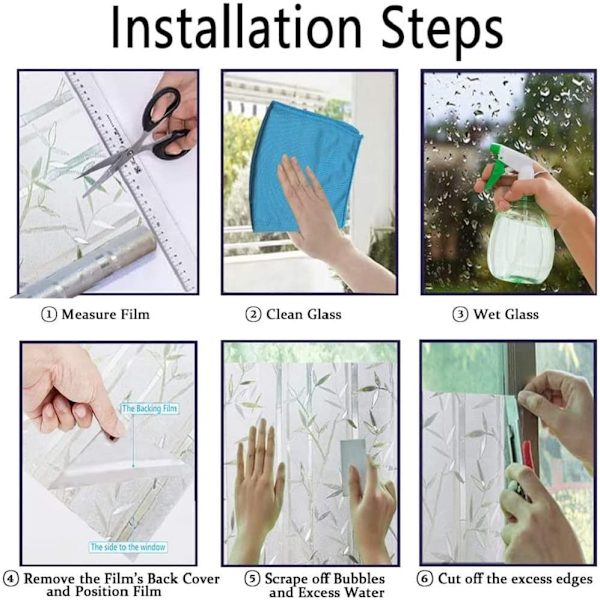 Installation Steps

① Measure Film

② Clean Glass

③ Wet Glass

The Backing Film

The side to the window

④ Remove the Film's Back Cover and Position Film

⑤ Scrape off Bubbles and Excess Water

⑥ Cut off the excess edges