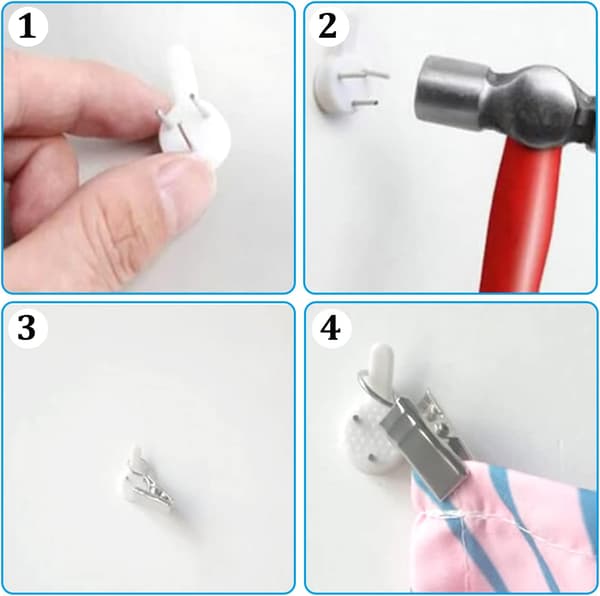 1
2
3
4