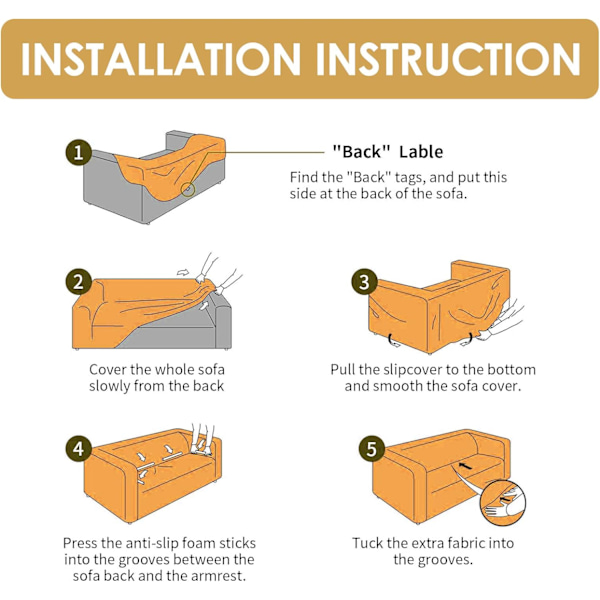 INSTALLATION INSTRUCTION

1

"Back" Lable

Find the "Back" tags, and put this side at the back of the sofa.

2

Cover the whole sofa slowly from the back

3

Pull the slipcover to the bottom and smooth the sofa cover.

4

Press the anti-slip foam sticks into the grooves between the sofa back and the armrest.

5

Tuck the extra fabric into the grooves.