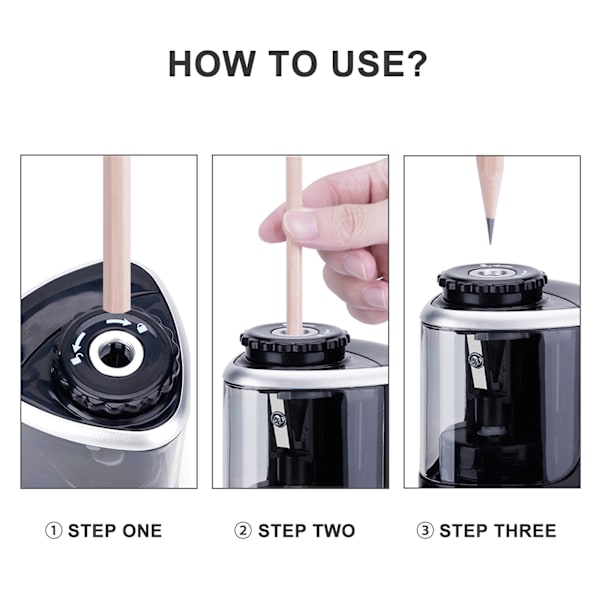 HOW TO USE?

① STEP ONE

② STEP TWO

③ STEP THREE