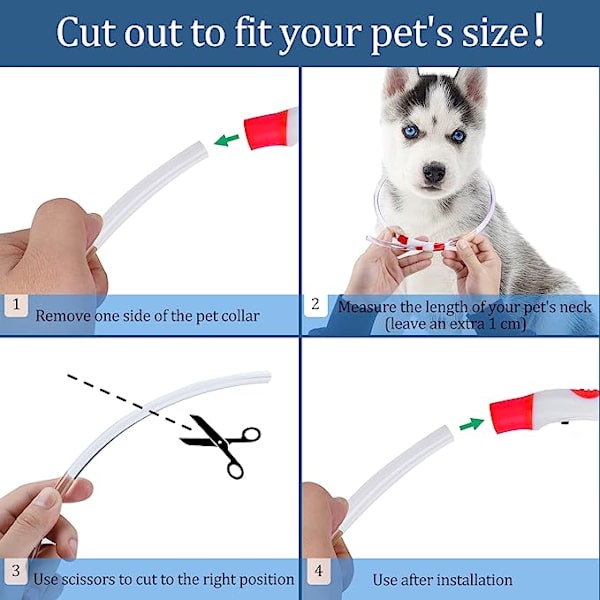 Cut out to fit your pet's size!

1 Remove one side of the pet collar

2 Measure the length of your pet's neck (leave an extra 1 cm)

3 Use scissors to cut to the right position

4 Use after installation