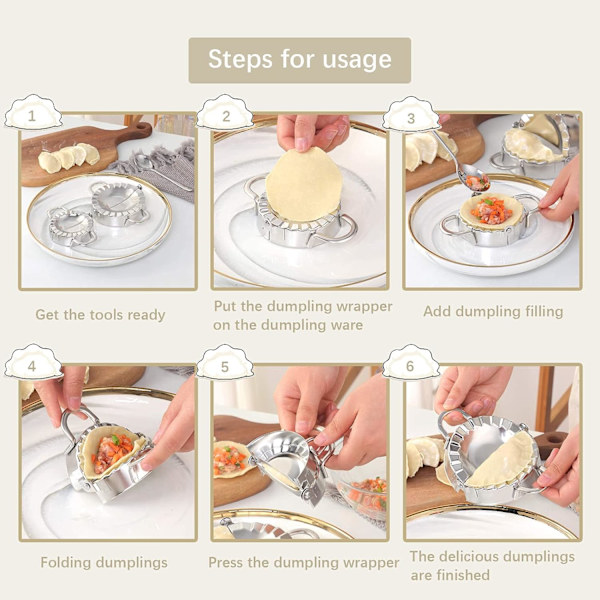 Steps for usage

1

Get the tools ready

2

Put the dumpling wrapper on the dumpling ware

3

Add dumpling filling

4

Folding dumplings

5

Press the dumpling wrapper

6

The delicious dumplings are finished