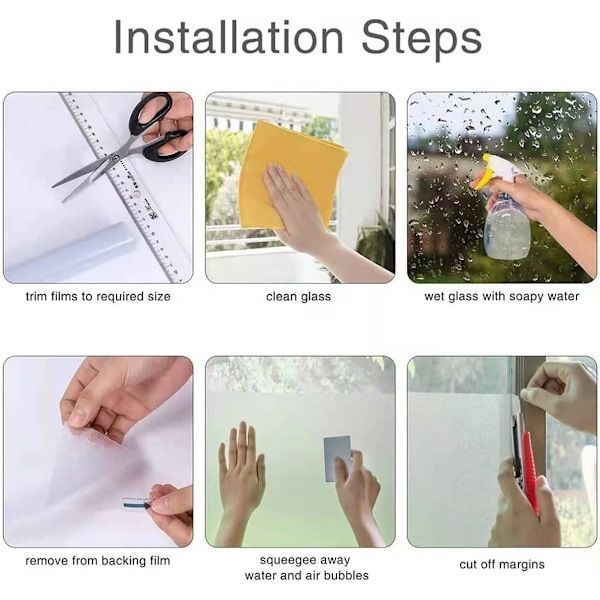 Installation Steps

trim films to required size

clean glass

wet glass with soapy water

remove from backing film

squeegee away water and air bubbles

cut off margins